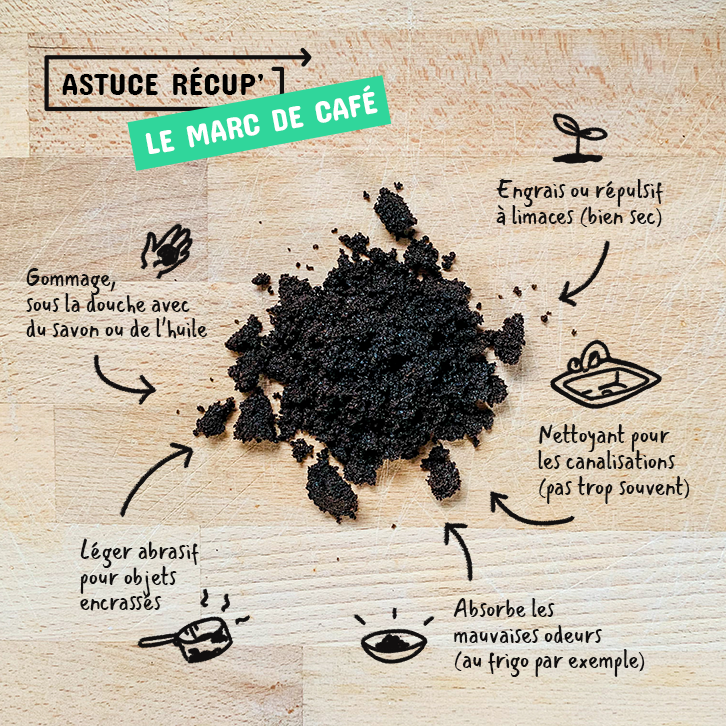 ASTUCE RÉCUP'

LE MARC DE CAFÉ

Engrais ou répulsif à limaces (bien sec)

Gommage, sous la douche avec du savon ou de l'huile

Nettoyant pour les canalisations (pas trop souvent)

Léger abrasif pour objets encrassés

Absorbe les mauvaises odeurs (au frigo par exemple)